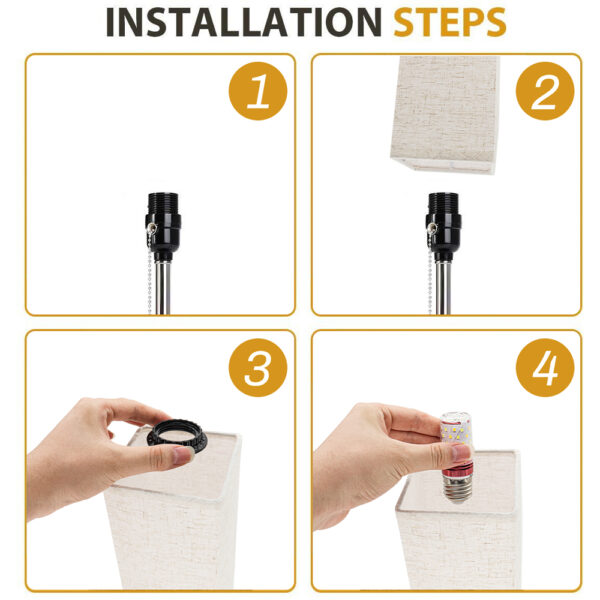 INSTALLATION STEPS

1

2

3

4